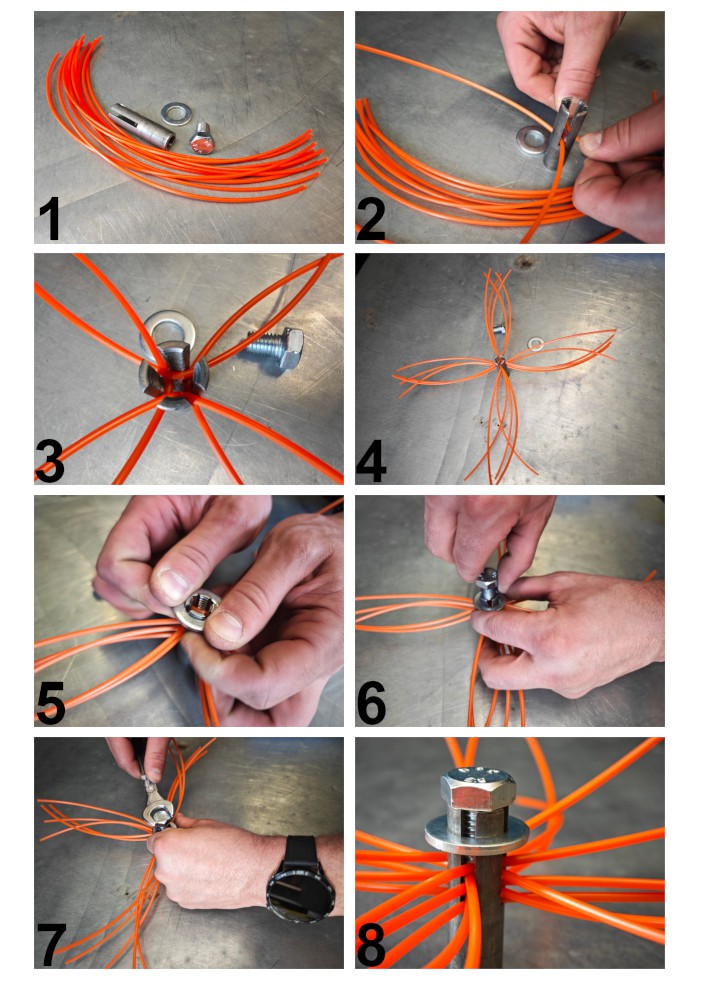 1
2
3
4
5
6
7
8